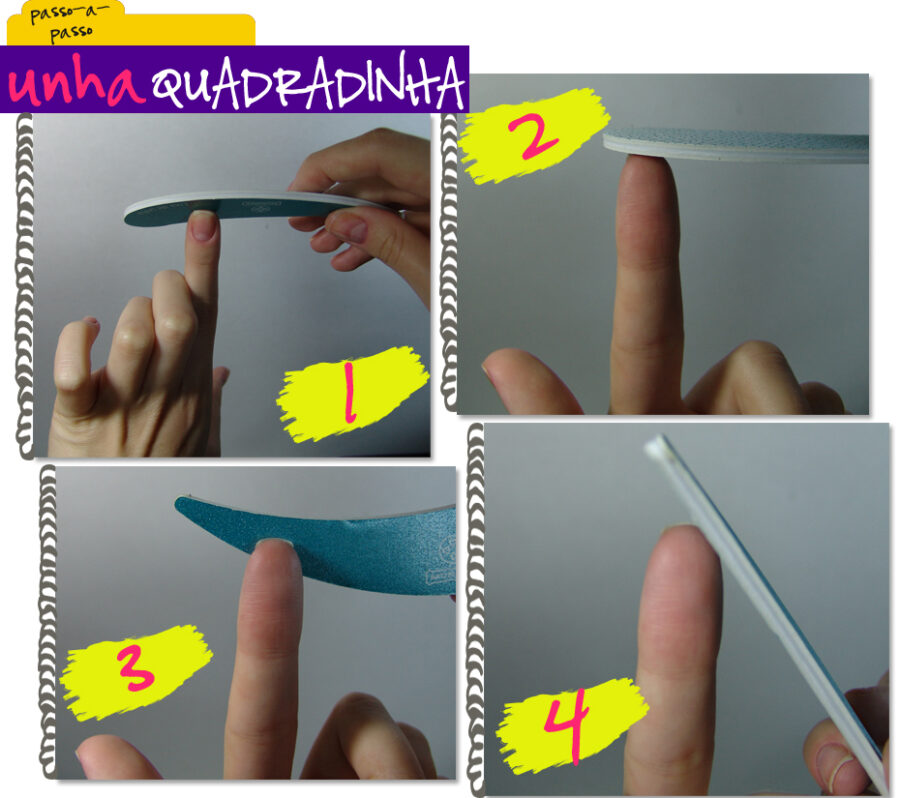 passo-a-passo

unha QUADRADINHA

1

2

3

4